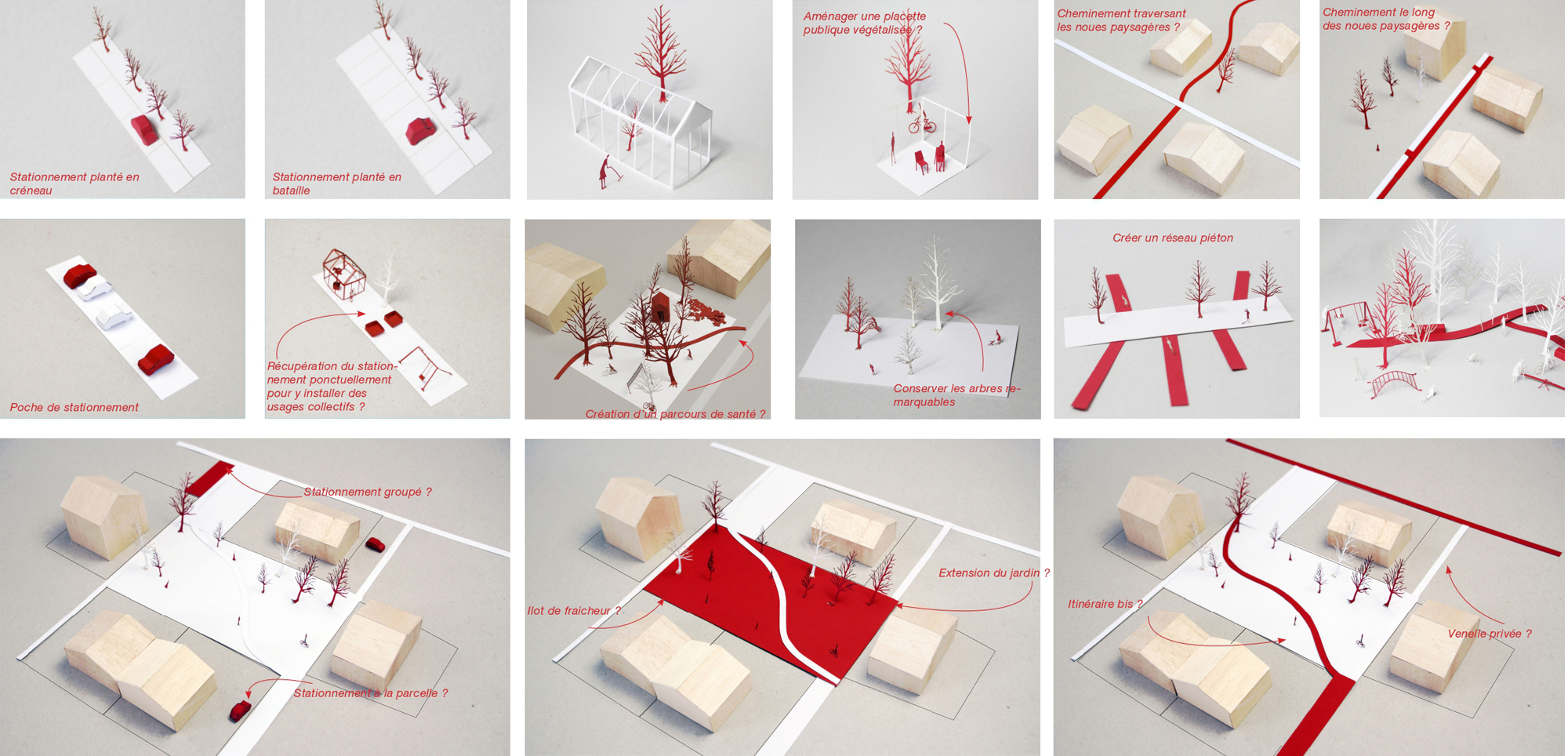 Stationnement planté en créneau

Stationnement planté en bataille

Aménager une placette publique végétalisée ?

Cheminement traversant les noues paysagères ?

Cheminement le long des noues paysagères ?

Poche de stationnement

Récupération du stationnement ponctuellement pour y installer des usages collectifs ?

Création d'un parcours de santé ?

Conserver les arbres remarquables

Créer un réseau piéton

Stationnement groupé ?

Stationnement à la parcelle ?

Ilot de fraicheur ?

Extension du jardin ?

Itinéraire bis ?

Venelle privée ?